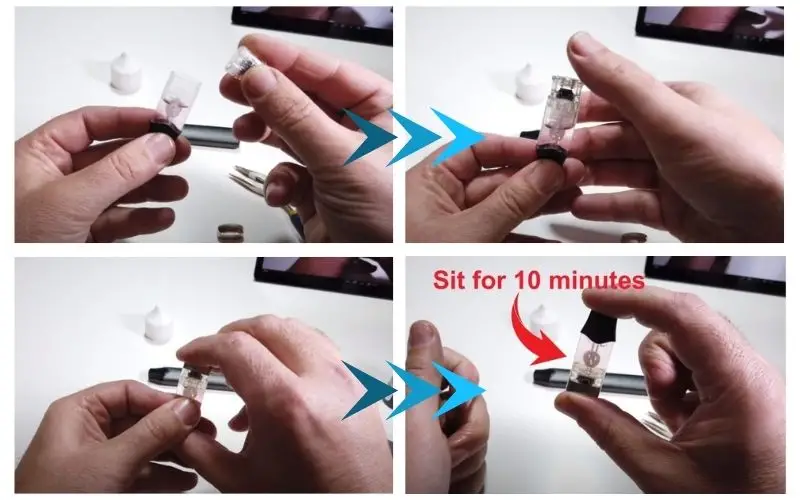 Sit for 10 minutes