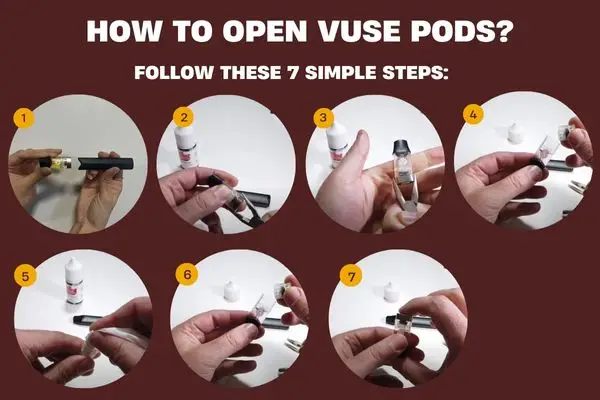 HOW TO OPEN VUSE PODS?

FOLLOW THESE 7 SIMPLE STEPS:

1

2

3

4

5

6

7